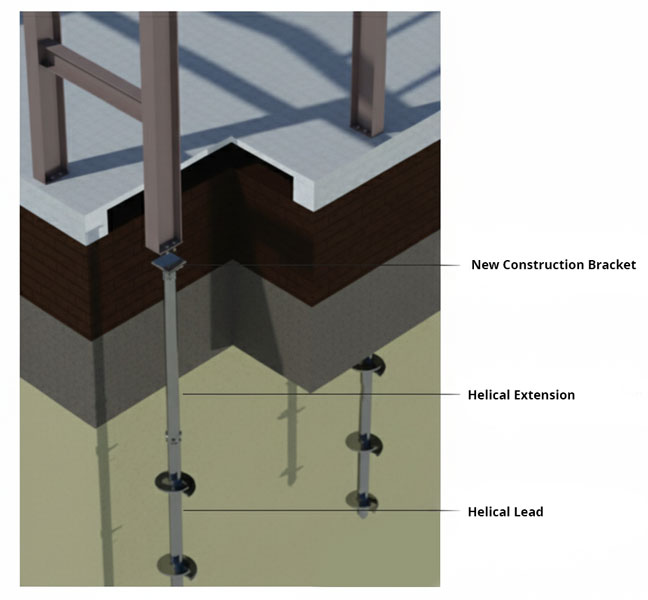 New Construction Bracket

Helical Extension

Helical Lead